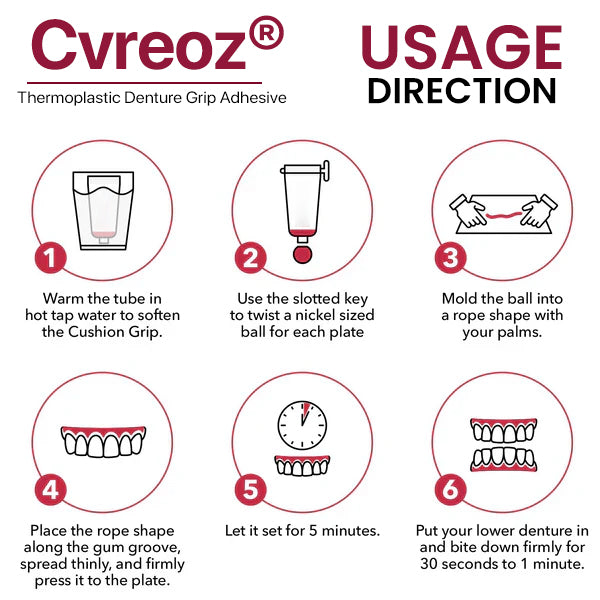 Cvreoz®
Thermoplastic Denture Grip Adhesive

USAGE
DIRECTION

1
Warm the tube in hot tap water to soften the Cushion Grip.

2
Use the slotted key to twist a nickel sized ball for each plate

3
Mold the ball into a rope shape with your palms.

4
Place the rope shape along the gum groove, spread thinly, and firmly press it to the plate.

5
Let it set for 5 minutes.

6
Put your lower denture in and bite down firmly for 30 seconds to 1 minute.